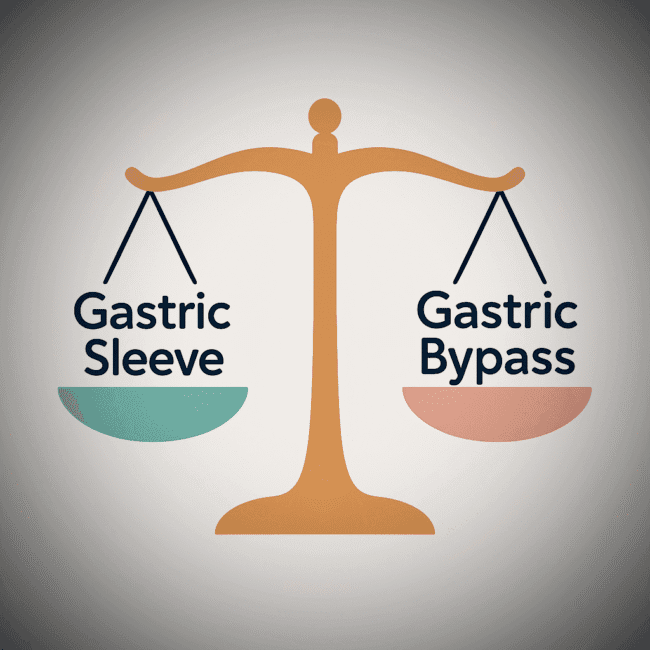 Gastric Sleeve

Gastric Bypass